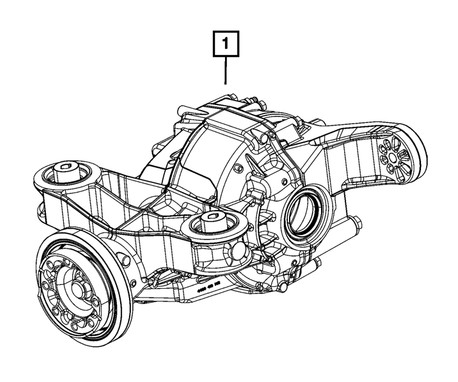 1